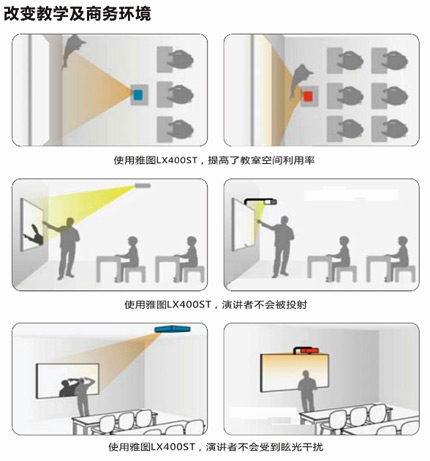 改变教学及商务环境

使用雅图LX400ST，提高了教室空间利用率

使用雅图LX400ST，演讲者不会被投射

使用雅图LX400ST，演讲者不会受到眩光干扰